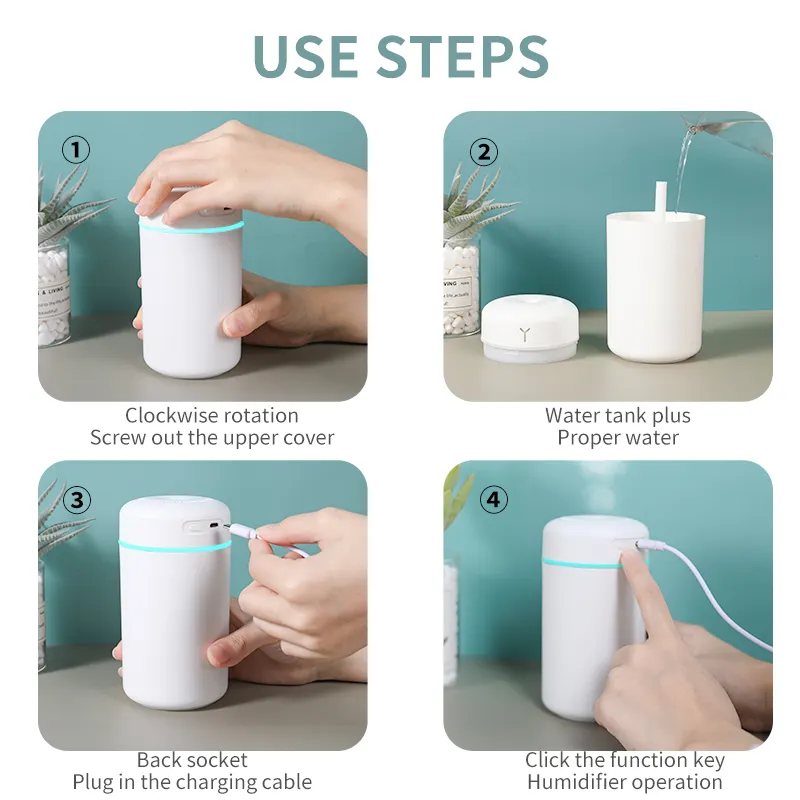 USE STEPS

①

Clockwise rotation
Screw out the upper cover

②

Water tank plus
Proper water

③

Back socket
Plug in the charging cable

④

Click the function key
Humidifier operation